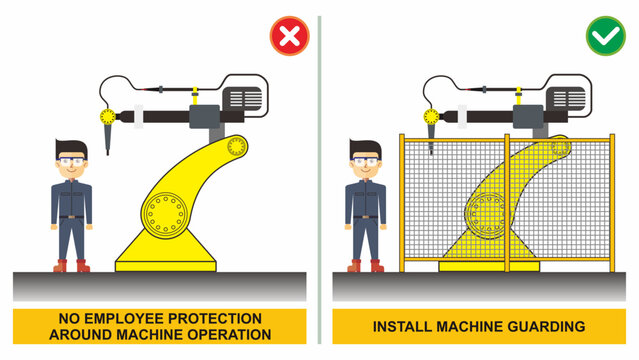 NO EMPLOYEE PROTECTION AROUND MACHINE OPERATION

INSTALL MACHINE GUARDING