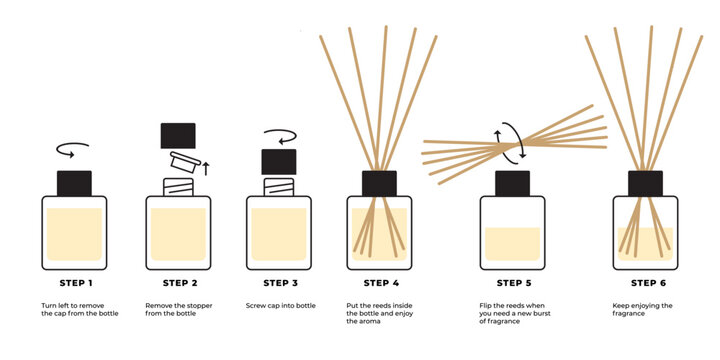 STEP 1

Turn left to remove the cap from the bottle

STEP 2

Remove the stopper from the bottle

STEP 3

Screw cap into bottle

STEP 4

Put the reeds inside the bottle and enjoy the aroma

STEP 5

Flip the reeds when you need a new burst of fragrance

STEP 6

Keep enjoying the fragrance