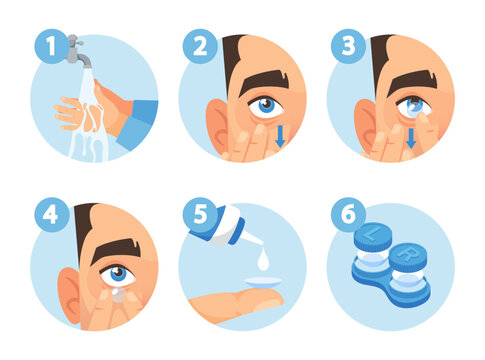 1
2
3
4
5
6
L
R