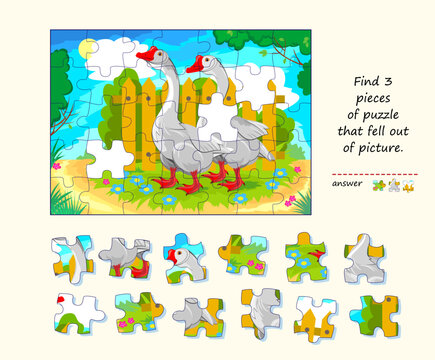 Find 3 pieces of puzzle that fell out of picture.

answer