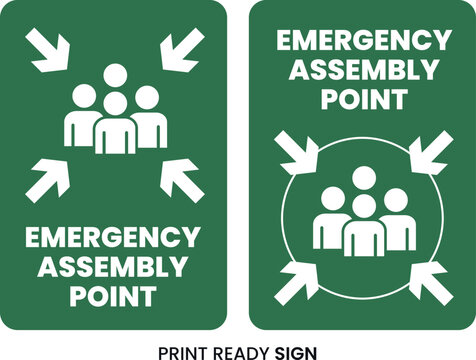 EMERGENCY ASSEMBLY POINT

EMERGENCY ASSEMBLY POINT

PRINT READY SIGN