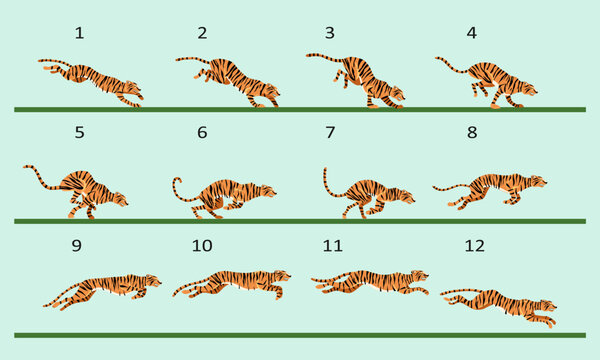 1 2 3 4

5 6 7 8

9 10 11 12