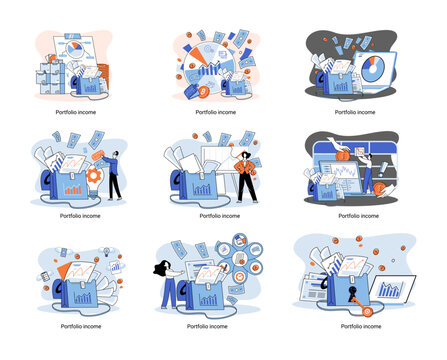 Portfolio income

Portfolio income

Portfolio income

Portfolio income

Portfolio income

Portfolio income

Portfolio income

Portfolio income

Portfolio income