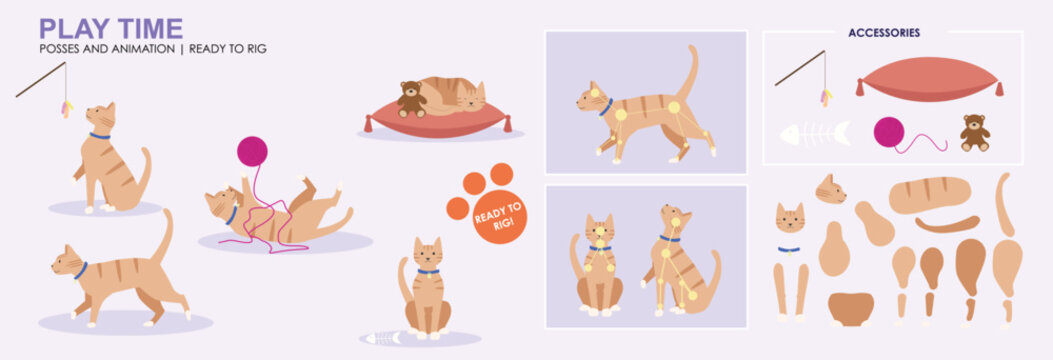 PLAY TIME
POSSES AND ANIMATION | READY TO RIG

READY TO RIG!

ACCESSORIES