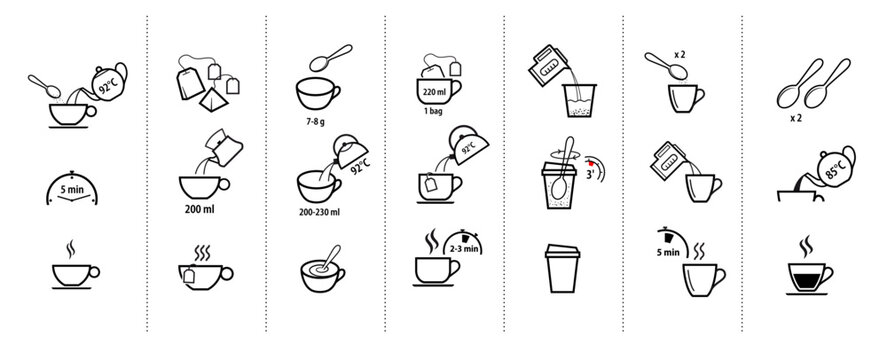 92°C

5 min

200 ml

7-8 g

92°C

200-230 ml

220 ml

1 bag

92°C

2-3 min

3'

x 2

5 min

x 2

85°C