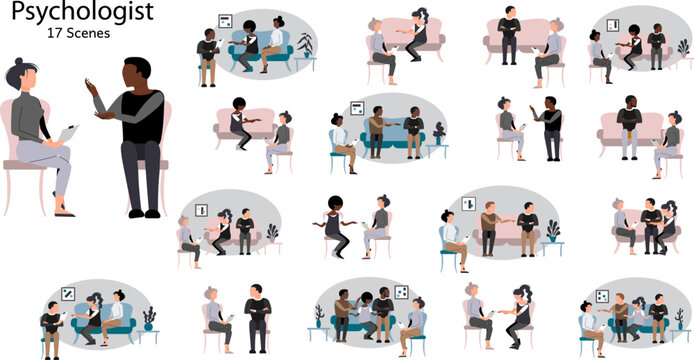 Psychologist
17 Scenes