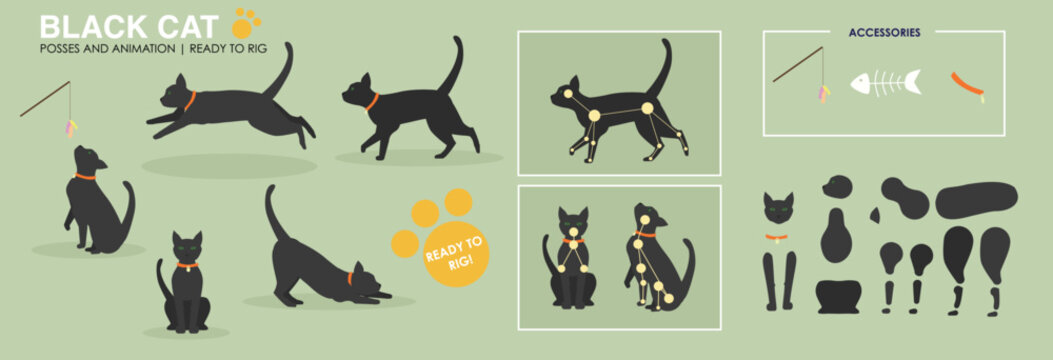 BLACK CAT
POSSES AND ANIMATION | READY TO RIG

READY TO RIG!

ACCESSORIES