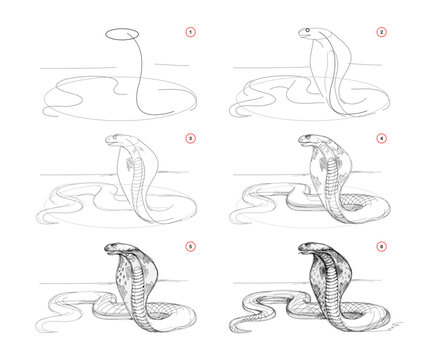 1
2
3
4
5
6