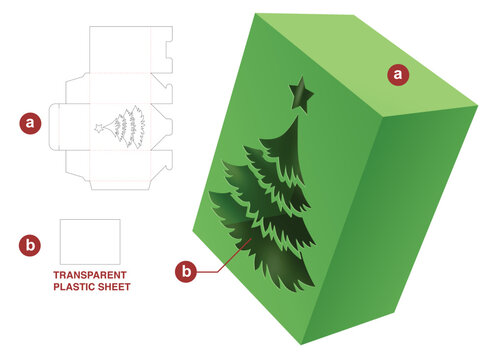 a

b

TRANSPARENT PLASTIC SHEET

a

b