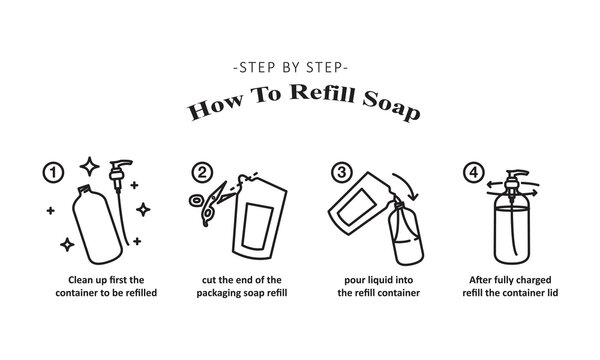 -STEP BY STEP-

How To Refill Soap

1

Clean up first the container to be refilled

2

cut the end of the packaging soap refill

3

pour liquid into the refill container

4

After fully charged refill the container lid