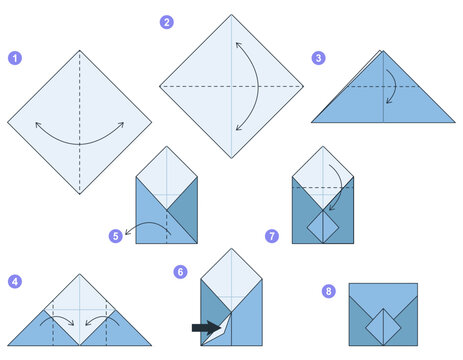 1
2
3
5
7
4
6
8