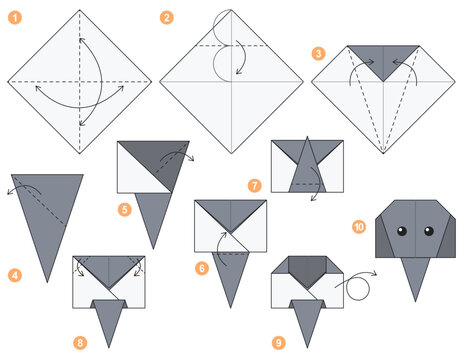 1
2
3
4
5
6
7
8
9
10