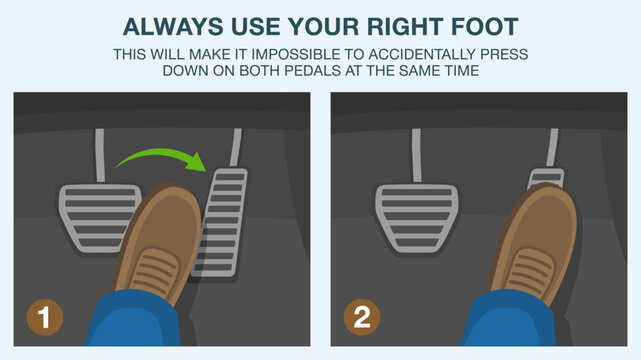 ALWAYS USE YOUR RIGHT FOOT

THIS WILL MAKE IT IMPOSSIBLE TO ACCIDENTALLY PRESS DOWN ON BOTH PEDALS AT THE SAME TIME

1

2