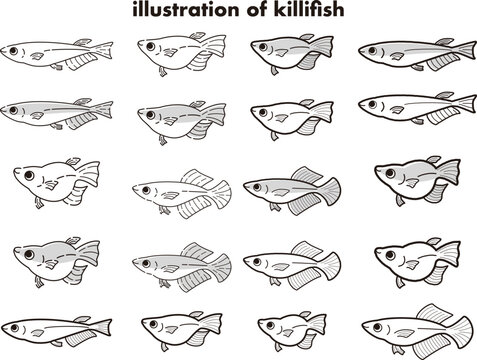 illustration of killifish