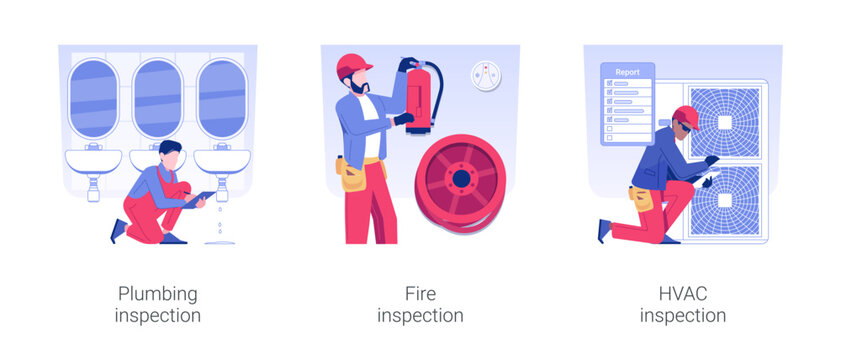 Report

Plumbing inspection

Fire inspection

HVAC inspection