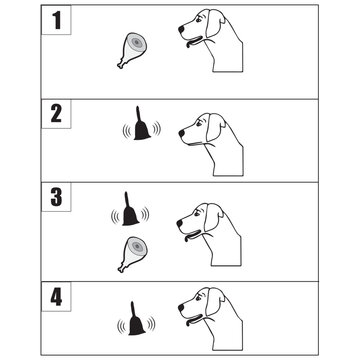 1

2

3

4