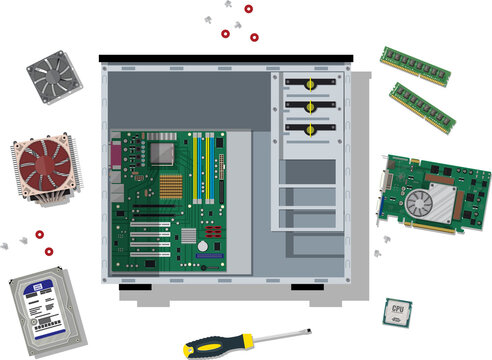 CPU