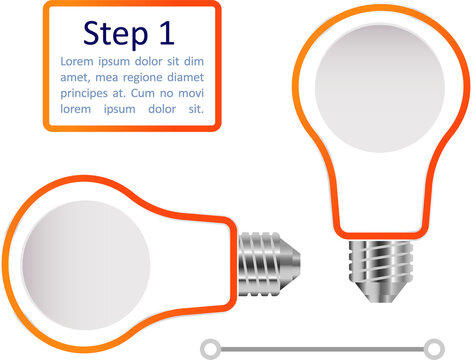 Step 1

Lorem ipsum dolor sit dim amet, mea regione diamet principes at. Cum no movi lorem ipsum dolor sit.