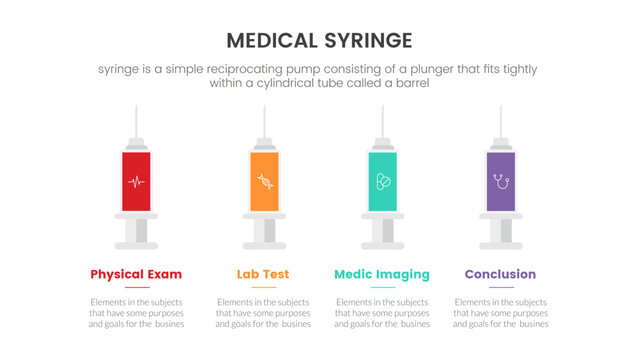 MEDICAL SYRINGE

syringe is a simple reciprocating pump consisting of a plunger that fits tightly within a cylindrical tube called a barrel

Physical Exam

Elements in the subjects that have some purposes and goals for the busines

Lab Test

Elements in the subjects that have some purposes and goals for the busines

Medic Imaging

Elements in the subjects that have some purposes and goals for the busines

Conclusion

Elements in the subjects that have some purposes and goals for the busines