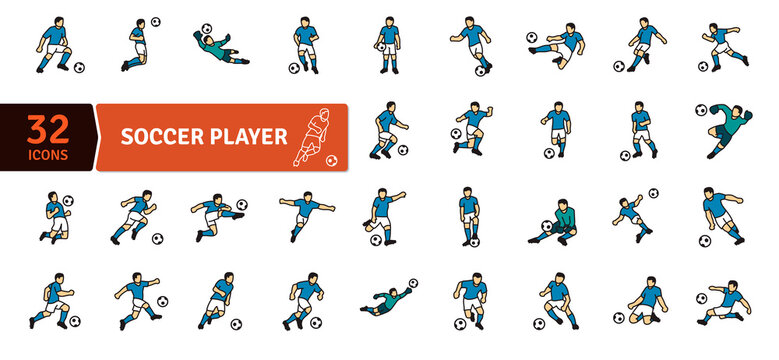 32
ICONS
SOCCER PLAYER