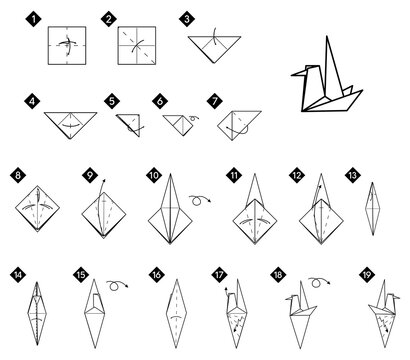 1
2
3
4
5
6
7
8
9
10
11
12
13
14
15
16
17
18
19