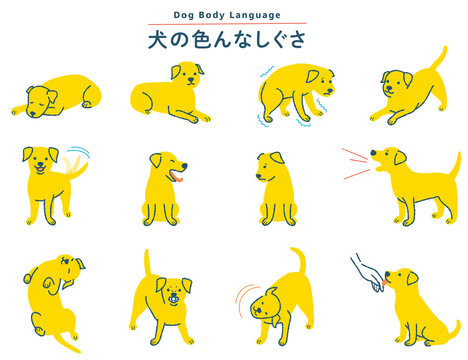 Dog Body Language
犬の色んなしぐさ