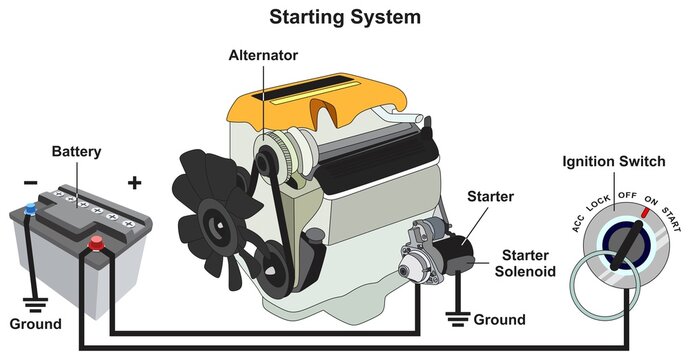 Starting System

Alternator

Battery

−

+

Ground

Starter

Starter Solenoid

Ground

Ignition Switch

ACC LOCK OFF ON START