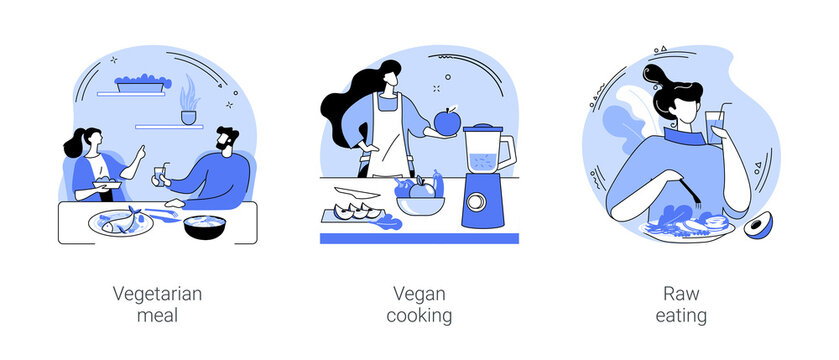 Vegetarian meal

Vegan cooking

Raw eating