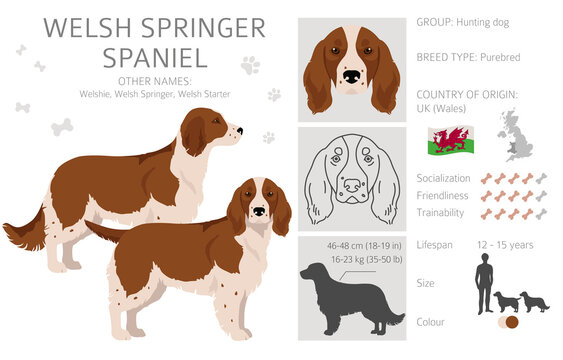 WELSH SPRINGER SPANIEL

OTHER NAMES:
Welshie, Welsh Springer, Welsh Starter

46-48 cm (18-19 in)
16-23 kg (35-50 lb)

GROUP: Hunting dog

BREED TYPE: Purebred

COUNTRY OF ORIGIN:
UK (Wales)

Socialization

Friendliness

Trainability

Lifespan 12 - 15 years

Size

Colour