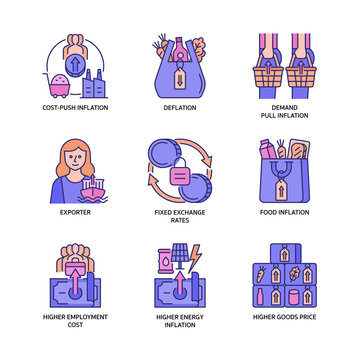 COST-PUSH INFLATION

DEFLATION

DEMAND PULL INFLATION

EXPORTER

FIXED EXCHANGE RATES

FOOD INFLATION

HIGHER EMPLOYMENT COST

HIGHER ENERGY INFLATION

HIGHER GOODS PRICE