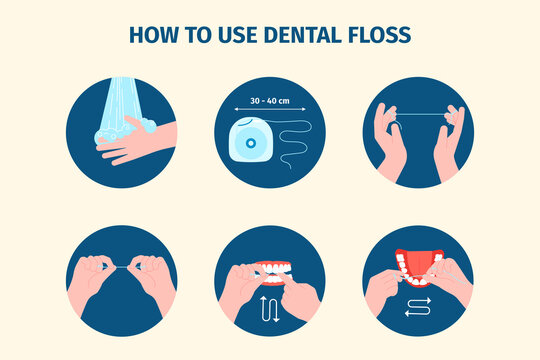 HOW TO USE DENTAL FLOSS

30 - 40 cm