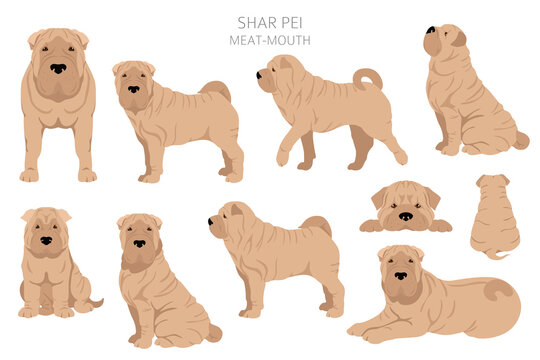 SHAR PEI
MEAT-MOUTH