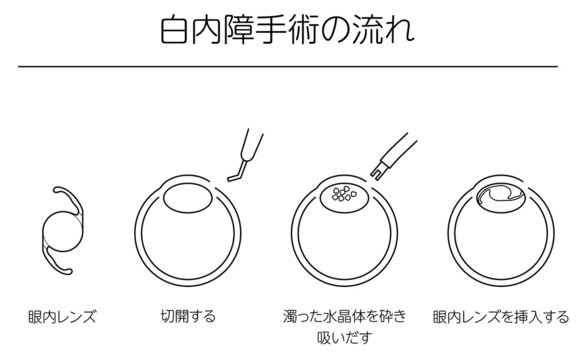 白内障手術の流れ

眼内レンズ

切開する

濁った水晶体を砕き吸いだす

眼内レンズを挿入する