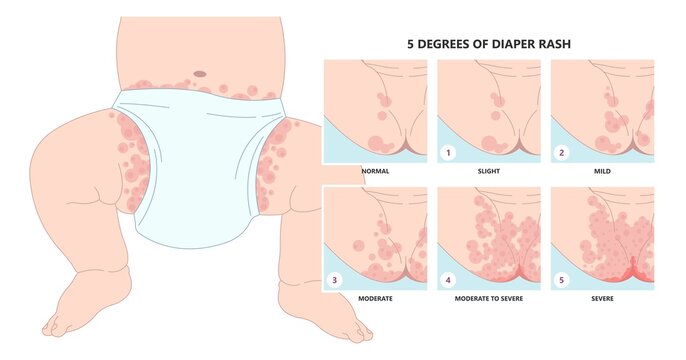 5 DEGREES OF DIAPER RASH

NORMAL

1 SLIGHT

2 MILD

3 MODERATE

4 MODERATE TO SEVERE

5 SEVERE