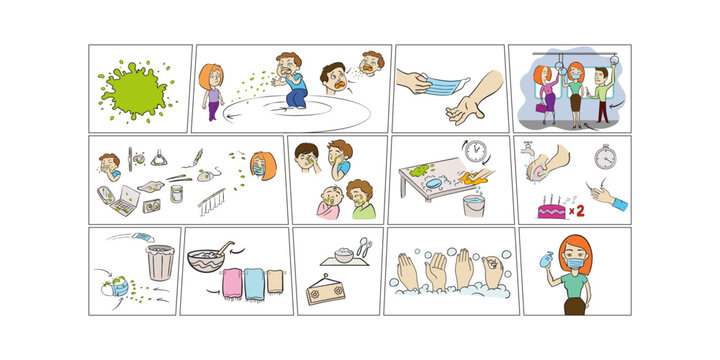 ×2