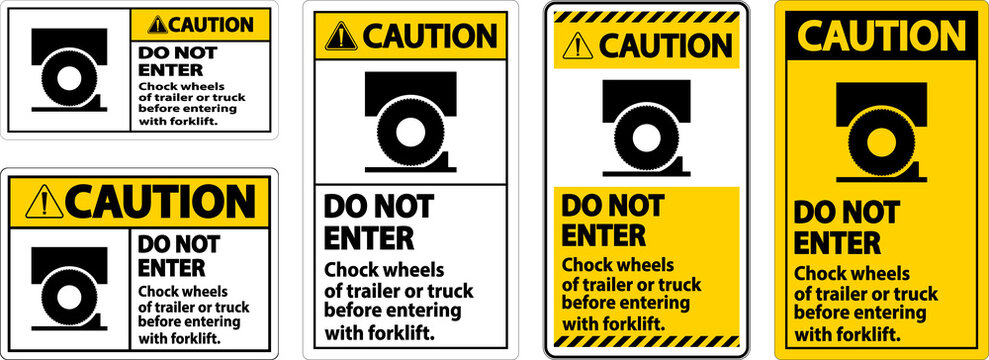 CAUTION
DO NOT ENTER
Chock wheels of trailer or truck before entering with forklift.

CAUTION
DO NOT ENTER
Chock wheels of trailer or truck before entering with forklift.

CAUTION
DO NOT ENTER
Chock wheels of trailer or truck before entering with forklift.

CAUTION
DO NOT ENTER
Chock wheels of trailer or truck before entering with forklift.

CAUTION
DO NOT ENTER
Chock wheels of trailer or truck before entering with forklift.