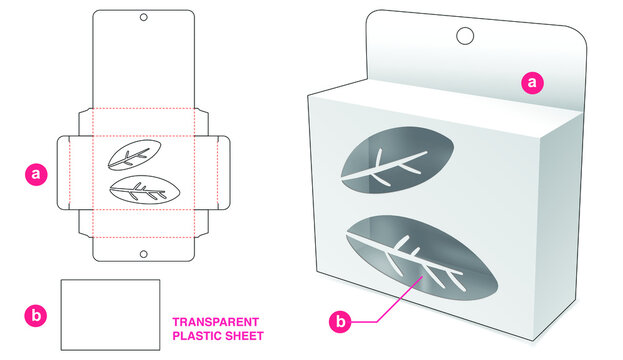 a

b

TRANSPARENT PLASTIC SHEET

a

b