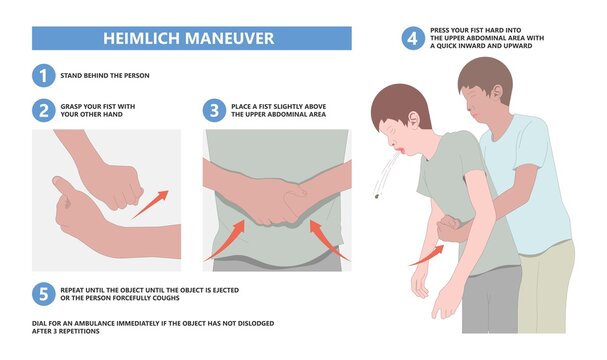 HEIMLICH MANEUVER

1 STAND BEHIND THE PERSON

2 GRASP YOUR FIST WITH YOUR OTHER HAND

3 PLACE A FIST SLIGHTLY ABOVE THE UPPER ABDOMINAL AREA

4 PRESS YOUR FIST HARD INTO THE UPPER ABDOMINAL AREA WITH A QUICK INWARD AND UPWARD

5 REPEAT UNTIL THE OBJECT UNTIL THE OBJECT IS EJECTED OR THE PERSON FORCEFULLY COUGHS

DIAL FOR AN AMBULANCE IMMEDIATELY IF THE OBJECT HAS NOT DISLODGED AFTER 3 REPETITIONS