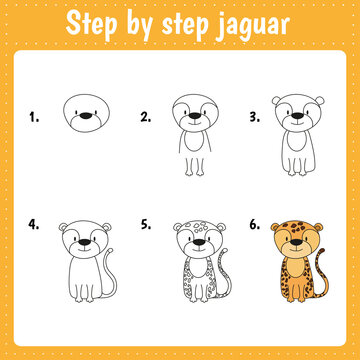 Step by step jaguar

1.

2.

3.

4.

5.

6.