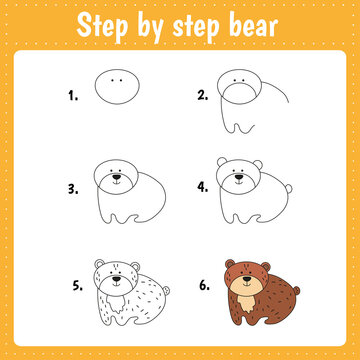 Step by step bear

1.

2.

3.

4.

5.

6.