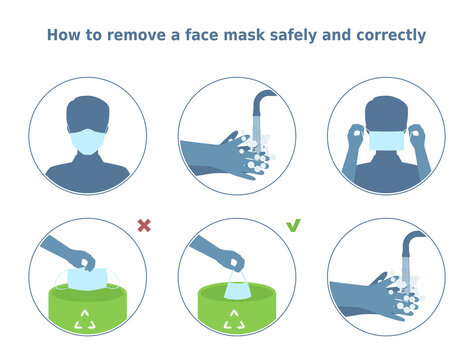 How to remove a face mask safely and correctly