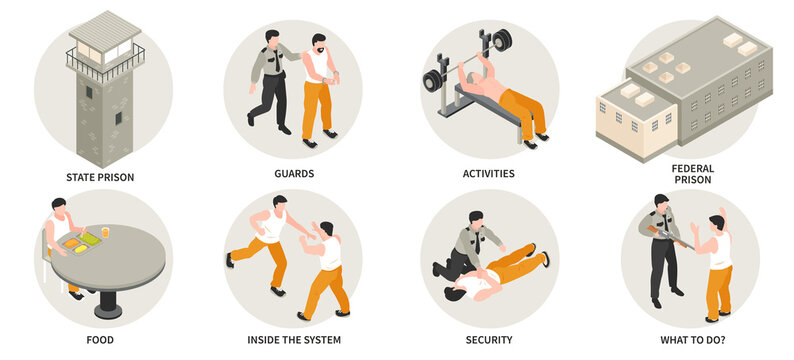 STATE PRISON

GUARDS

ACTIVITIES

FEDERAL PRISON

FOOD

INSIDE THE SYSTEM

SECURITY

WHAT TO DO?