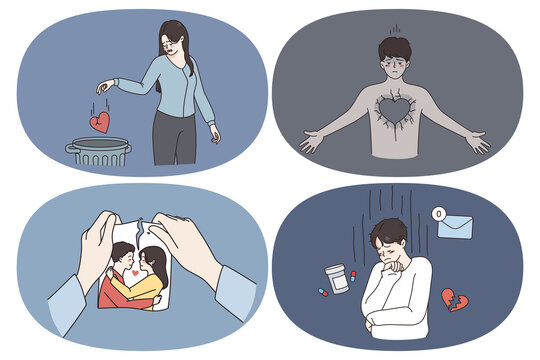 0