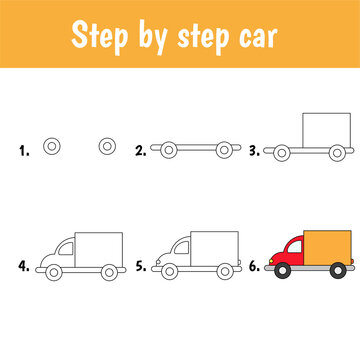 Step by step car

1.

2.

3.

4.

5.

6.