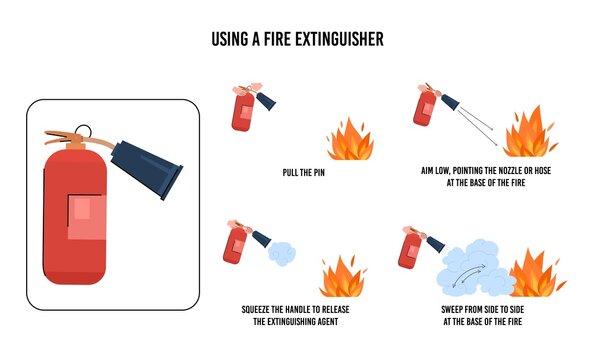 USING A FIRE EXTINGUISHER

PULL THE PIN

AIM LOW, POINTING THE NOZZLE OR HOSE AT THE BASE OF THE FIRE

SQUEEZE THE HANDLE TO RELEASE THE EXTINGUISHING AGENT

SWEEP FROM SIDE TO SIDE AT THE BASE OF THE FIRE