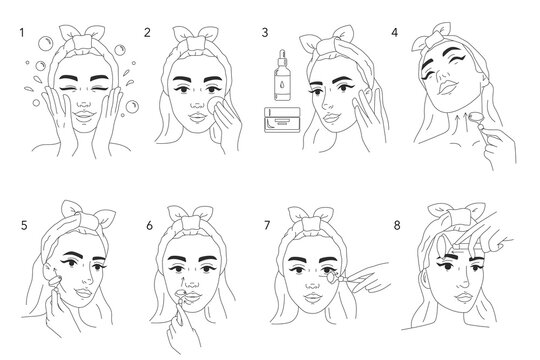 1

2

3

4

5

6

7

8