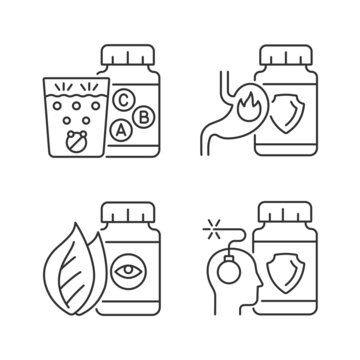 C
B
A