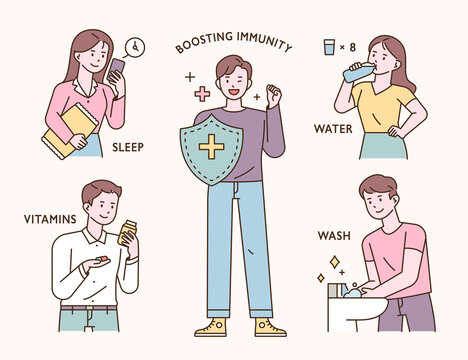 BOOSTING IMMUNITY

× 8

SLEEP

WATER

VITAMINS

WASH