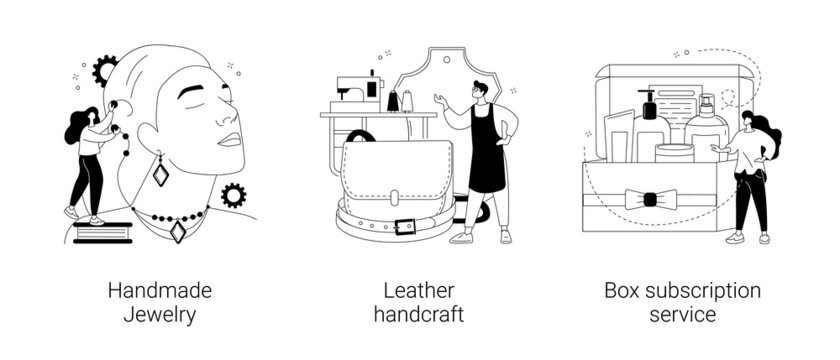 Handmade Jewelry

Leather handcraft

Box subscription service