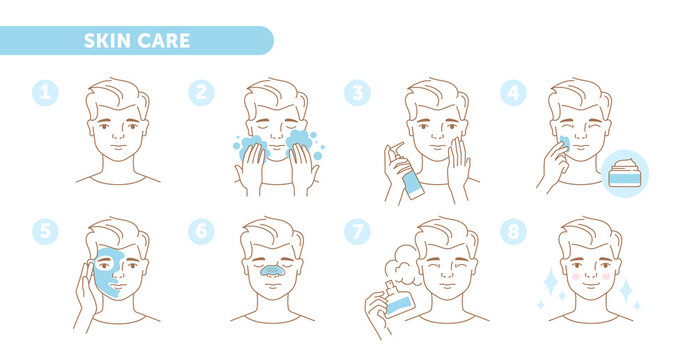 SKIN CARE

1

2

3

4

5

6

7

8